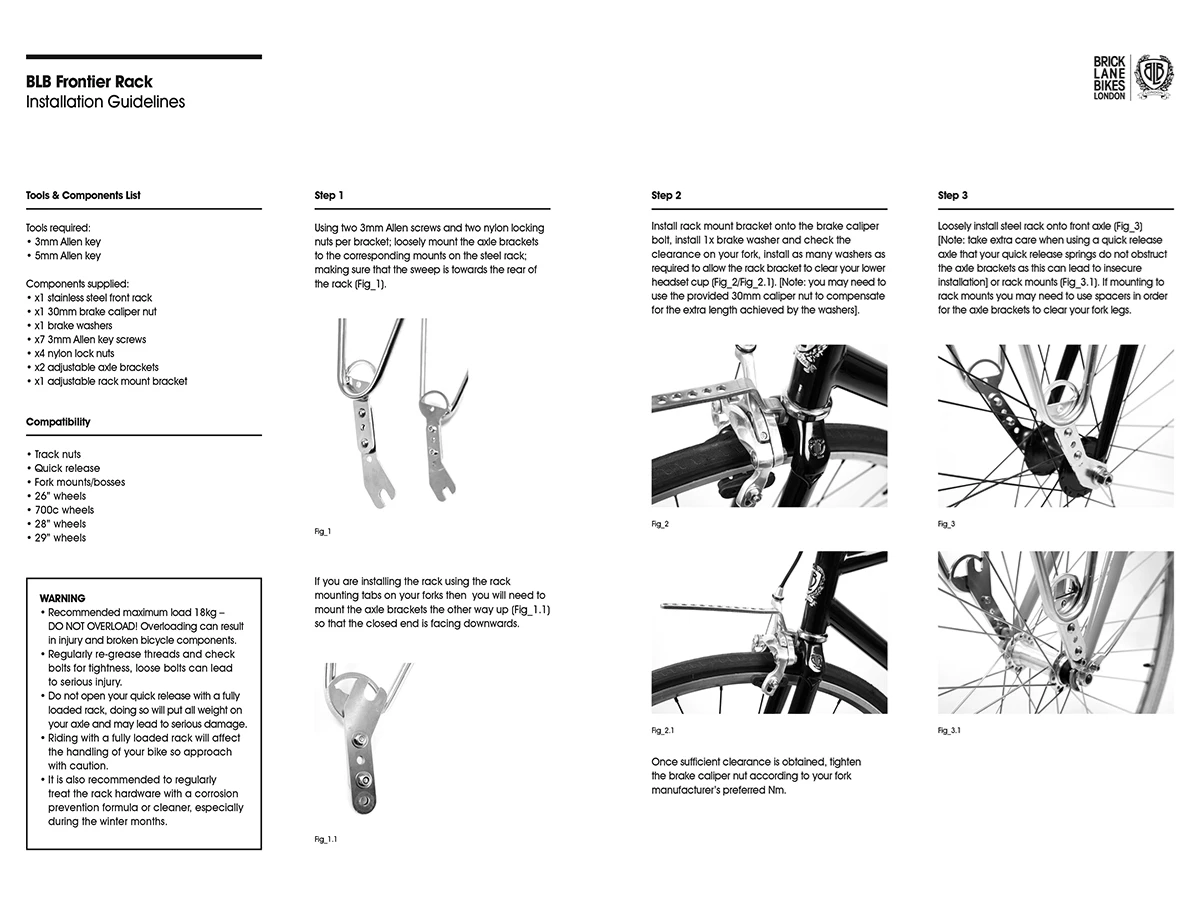 BLB Frontier Rack
Installation Guidelines

BRICK LANE BIKES LONDON

BLB

Tools & Components List

Tools required:
• 3mm Allen key
• 5mm Allen key

Components supplied:
• x1 stainless steel front rack
• x1 30mm brake caliper nut
• x1 brake washers
• x7 3mm Allen key screws
• x4 nylon lock nuts
• x2 adjustable axle brackets
• x1 adjustable rack mount bracket

Compatibility

• Track nuts
• Quick release
• Fork mounts/bosses
• 26" wheels
• 700c wheels
• 28" wheels
• 29" wheels

WARNING
• Recommended maximum load 18kg – DO NOT OVERLOAD! Overloading can result in injury and broken bicycle components.
• Regularly re-grease threads and check bolts for tightness, loose bolts can lead to serious injury.
• Do not open your quick release with a fully loaded rack, doing so will put all weight on your axle and may lead to serious damage.
• Riding with a fully loaded rack will affect the handling of your bike so approach with caution.
• It is also recommended to regularly treat the rack hardware with a corrosion prevention formula or cleaner, especially during the winter months.

Step 1

Using two 3mm Allen screws and two nylon locking nuts per bracket; loosely mount the axle brackets to the corresponding mounts on the steel rack; making sure that the sweep is towards the rear of the rack (Fig_1).

Fig_1

If you are installing the rack using the rack mounting tabs on your forks then you will need to mount the axle brackets the other way up (Fig_1.1) so that the closed end is facing downwards.

Fig_1.1

Step 2

Install rack mount bracket onto the brake caliper bolt, install 1x brake washer and check the clearance on your fork, install as many washers as required to allow the rack bracket to clear your lower headset cup (Fig_2/Fig_2.1). [Note: you may need to use the provided 30mm caliper nut to compensate for the extra length achieved by the washers].

Fig_2

Fig_2.1

Once sufficient clearance is obtained, tighten the brake caliper nut according to your fork manufacturer's preferred Nm.

Step 3

Loosely install steel rack onto front axle (Fig_3) [Note: take extra care when using a quick release axle that your quick release springs do not obstruct the axle brackets as this can lead to insecure installation] or rack mounts (Fig_3.1). If mounting to rack mounts you may need to use spacers in order for the axle brackets to clear your fork legs.

Fig_3

Fig_3.1